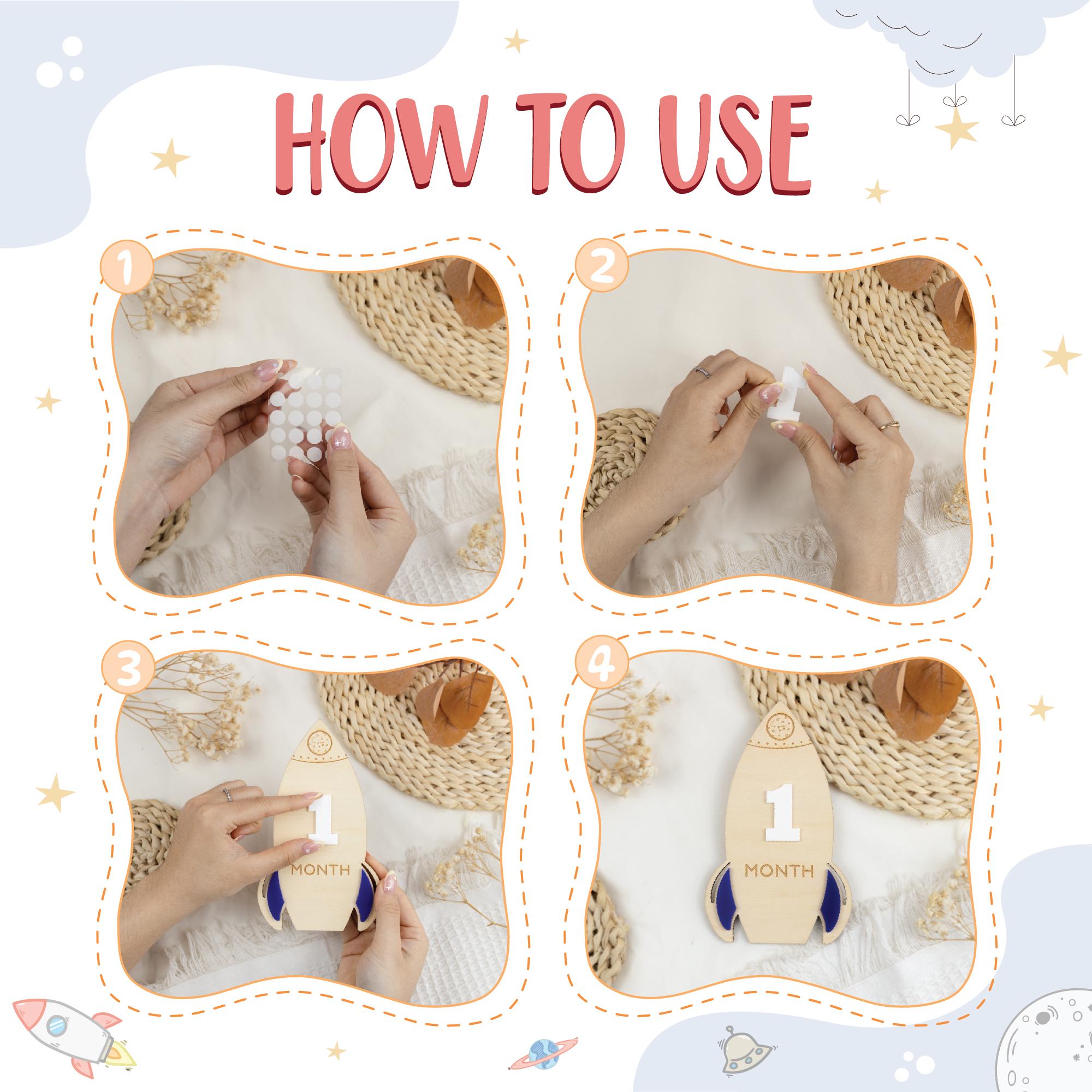 HOW TO USE

1

2

3

1

MONTH

4

1

MONTH