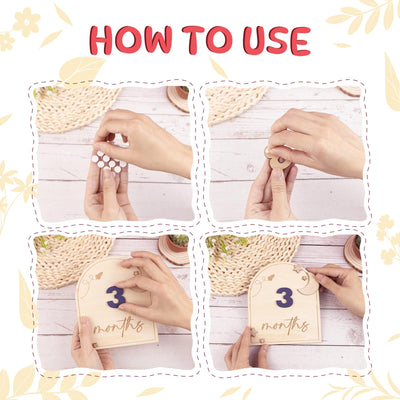 HOW TO USE

3
months

3
months