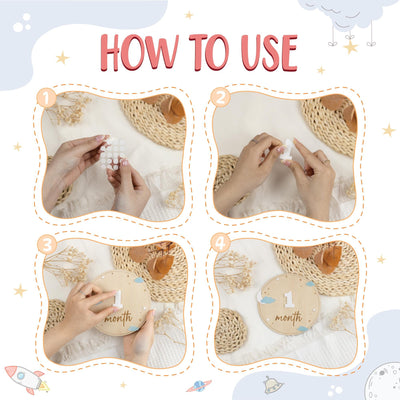 HOW TO USE

1

2

3

1
month

4

1
month